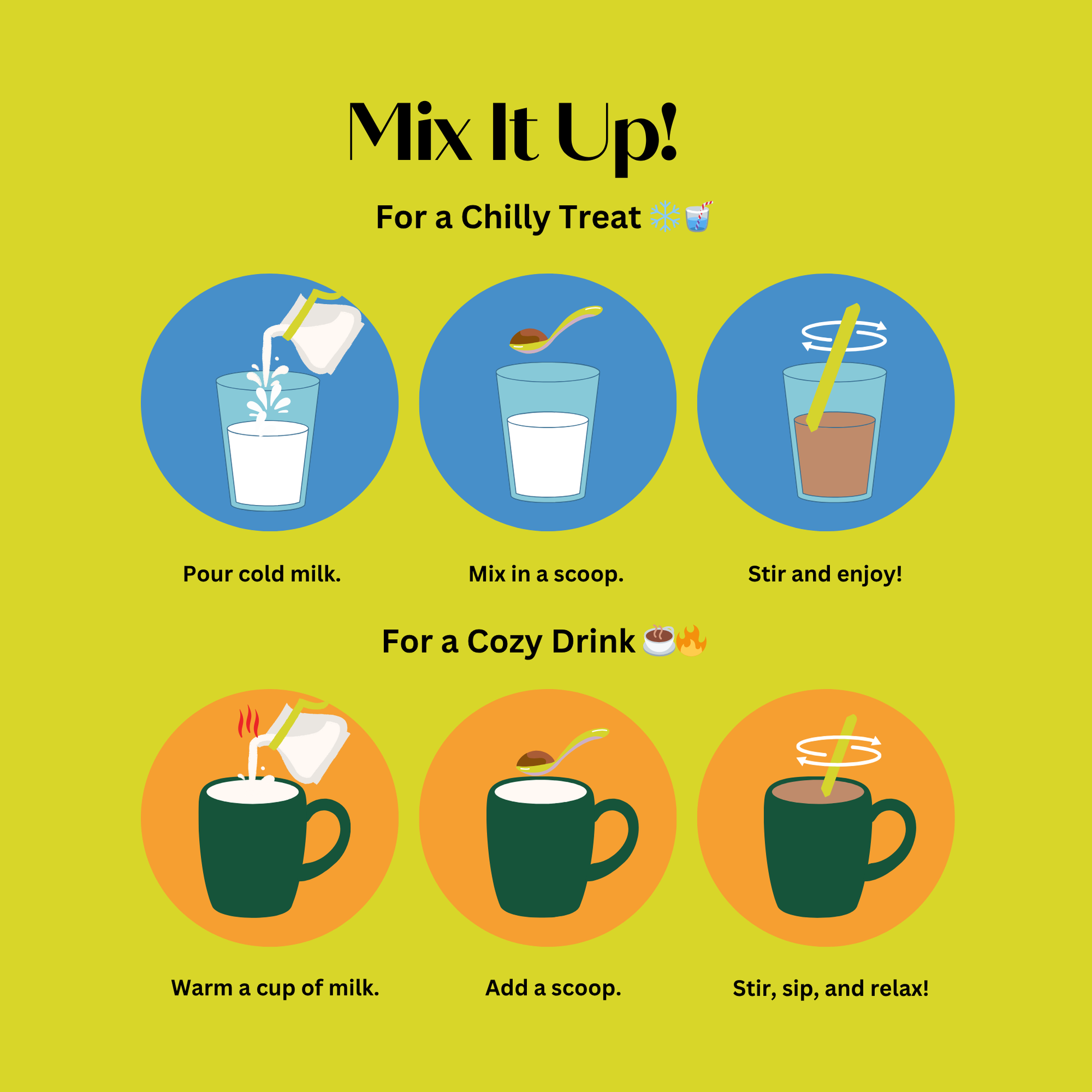 Mix It Up!

For a Chilly Treat ❄️🥤

Pour cold milk.

Mix in a scoop.

Stir and enjoy!

For a Cozy Drink ☕🔥

Warm a cup of milk.

Add a scoop.

Stir, sip, and relax!